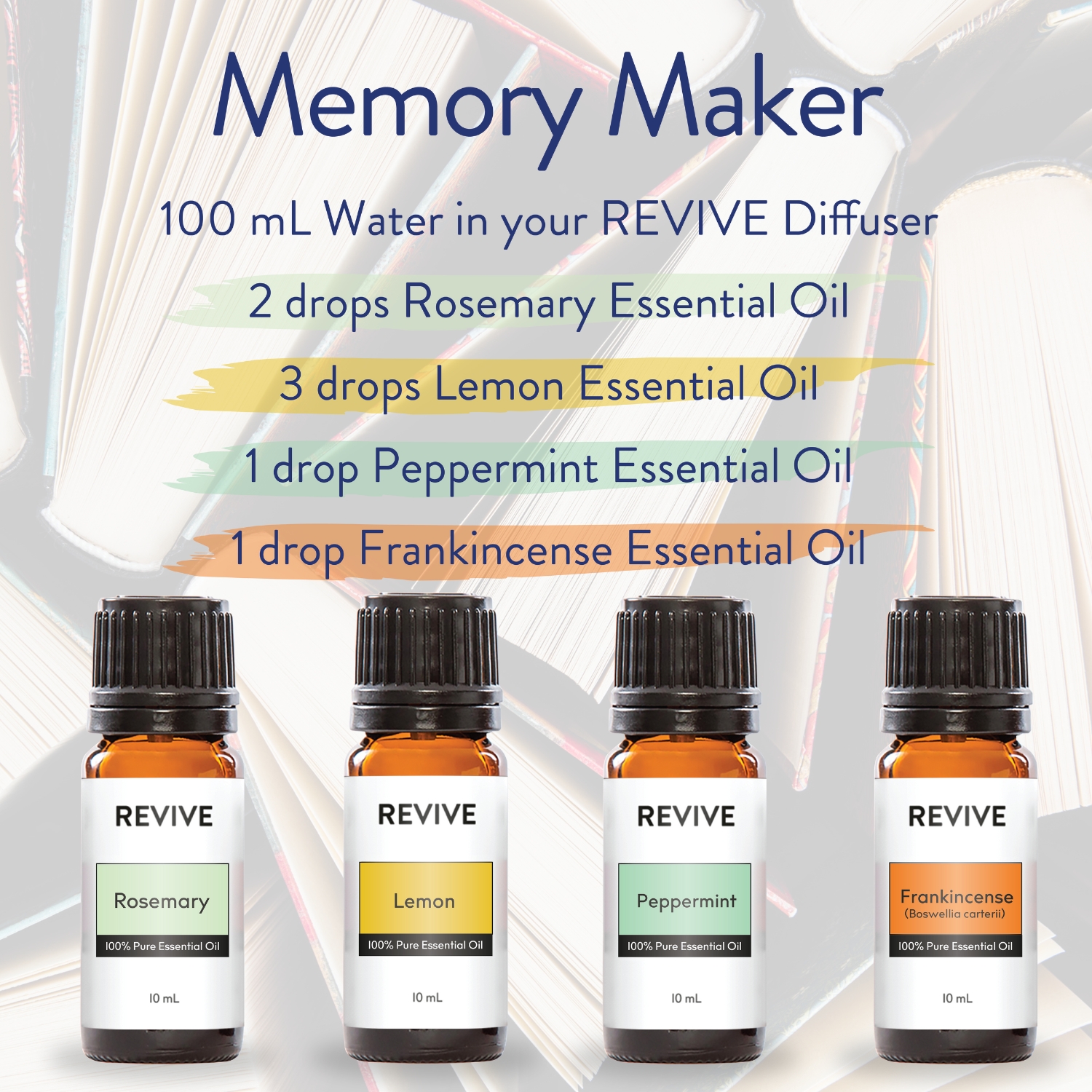 Memory Maker

100 mL Water in your REVIVE Diffuser

2 drops Rosemary Essential Oil

3 drops Lemon Essential Oil

1 drop Peppermint Essential Oil

1 drop Frankincense Essential Oil

REVIVE
Rosemary
100% Pure Essential Oil
10 mL

REVIVE
Lemon
100% Pure Essential Oil
10 mL

REVIVE
Peppermint
100% Pure Essential Oil
10 mL

REVIVE
Frankincense
(Boswellia carterii)
100% Pure Essential Oil
10 mL