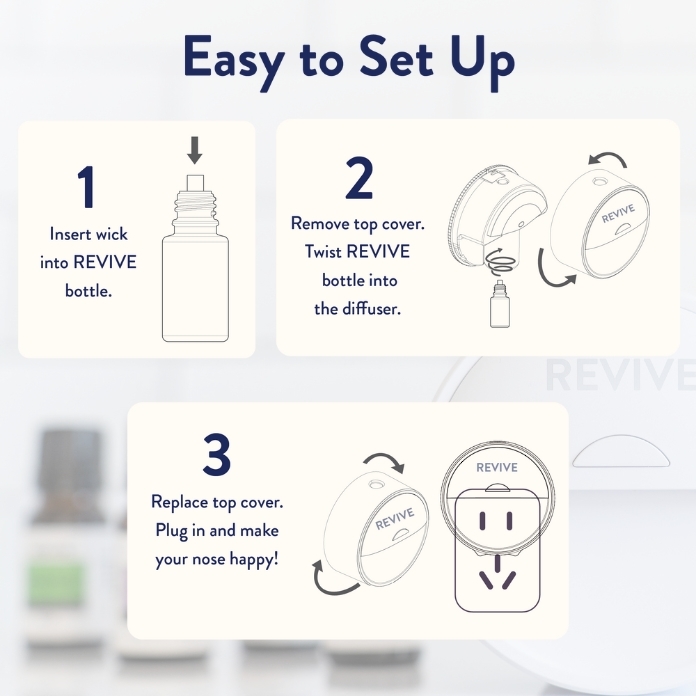 Easy to Set Up

1

Insert wick into REVIVE bottle.

2

Remove top cover. Twist REVIVE bottle into the diffuser.

REVIVE

REVIVE

3

Replace top cover. Plug in and make your nose happy!

REVIVE

REVIVE