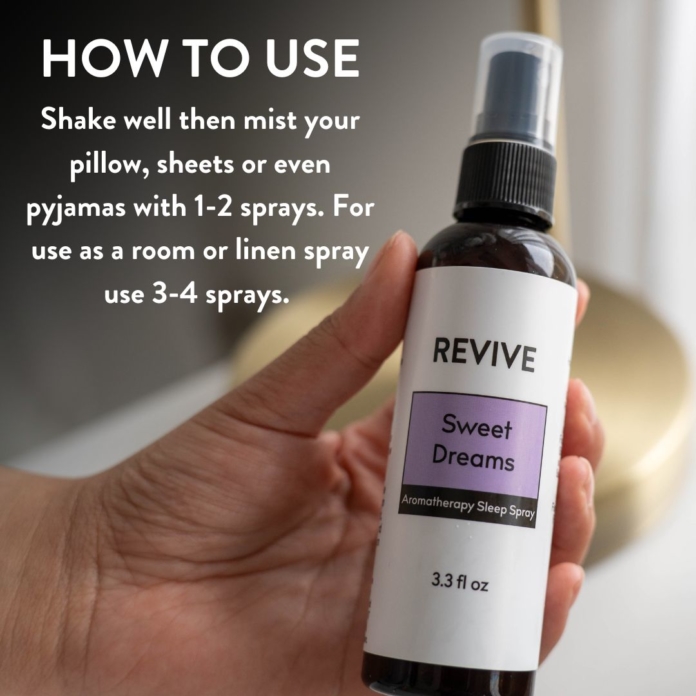 HOW TO USE

Shake well then mist your pillow, sheets or even pyjamas with 1-2 sprays. For use as a room or linen spray use 3-4 sprays.

REVIVE

Sweet Dreams

Aromatherapy Sleep Spray

3.3 fl oz