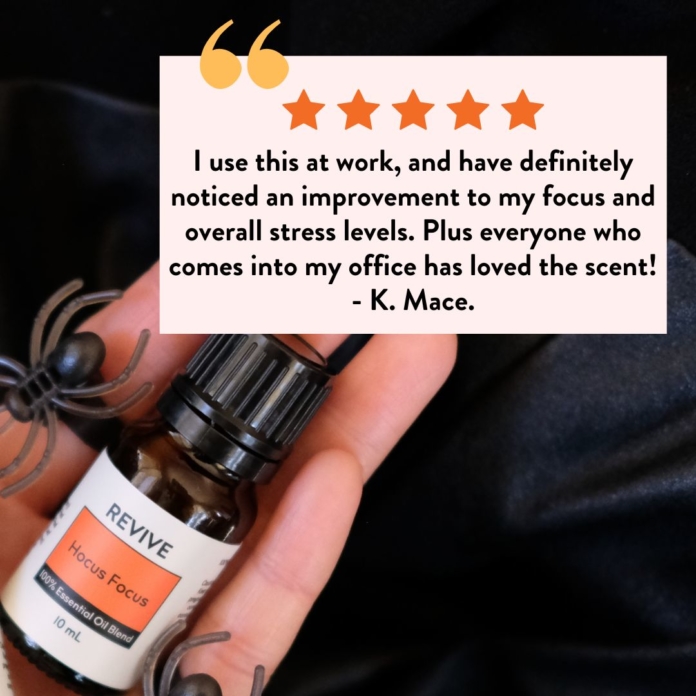 I use this at work, and have definitely noticed an improvement to my focus and overall stress levels. Plus everyone who comes into my office has loved the scent!
- K. Mace.

REVIVE
Hocus Focus
100% Essential Oil Blend
10 mL