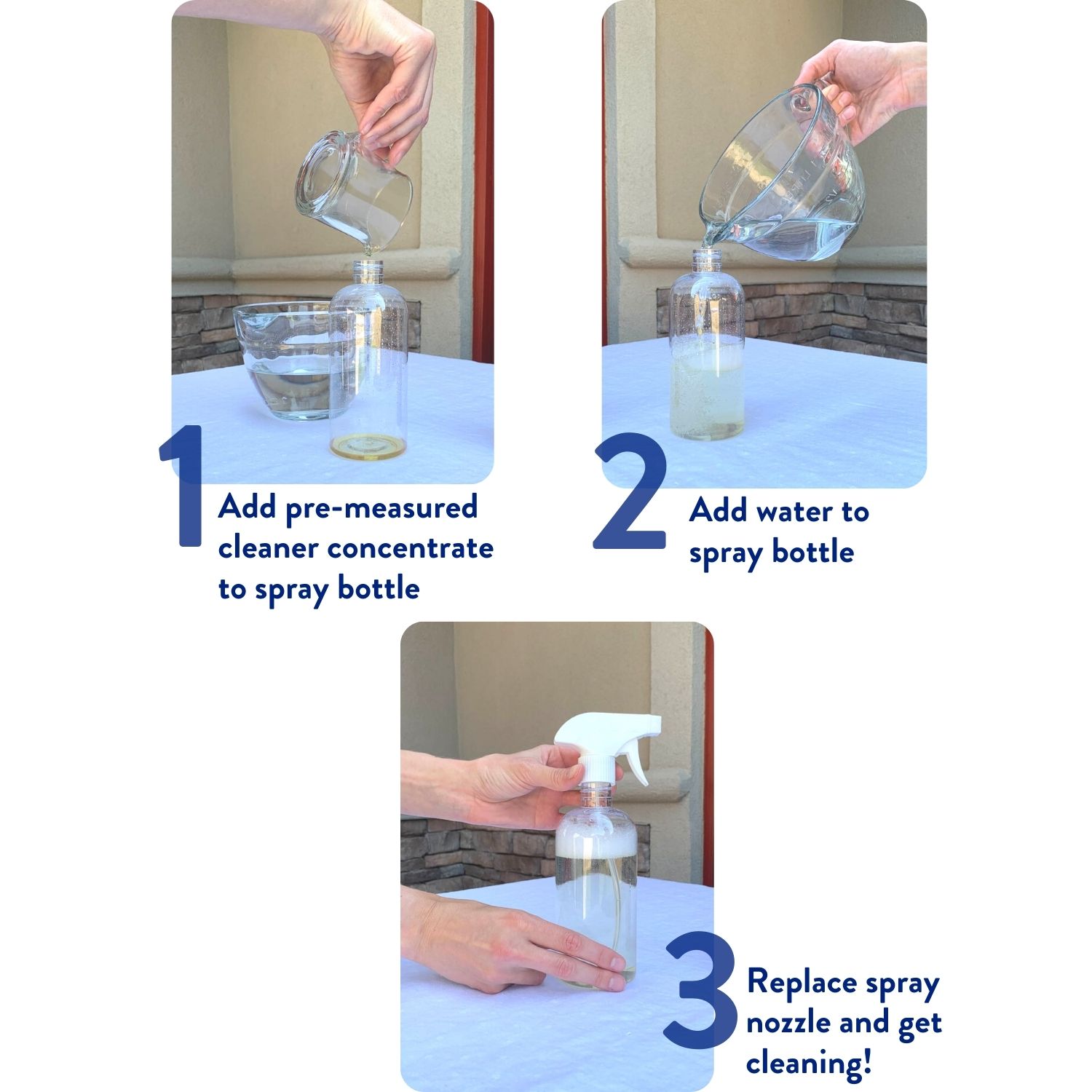 1 Add pre-measured cleaner concentrate to spray bottle

2 Add water to spray bottle

3 Replace spray nozzle and get cleaning!