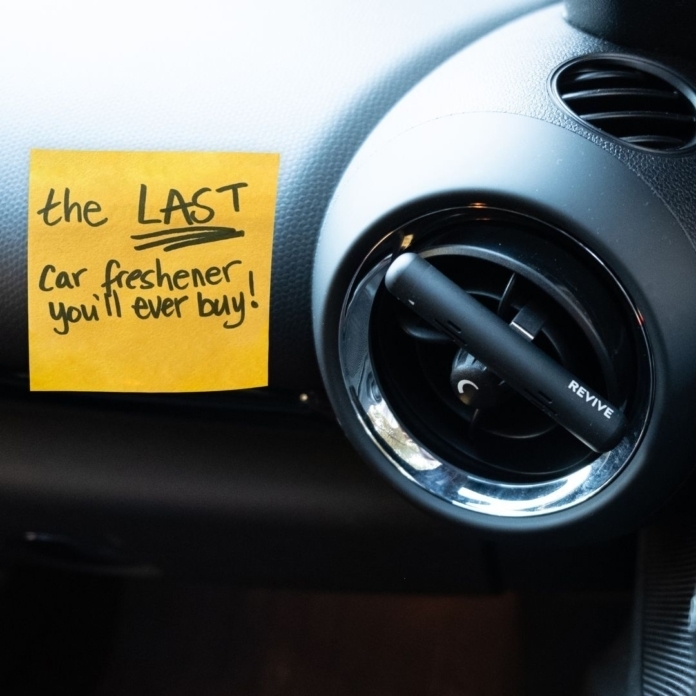 the LAST

car freshener you'll ever buy!

REVIVE