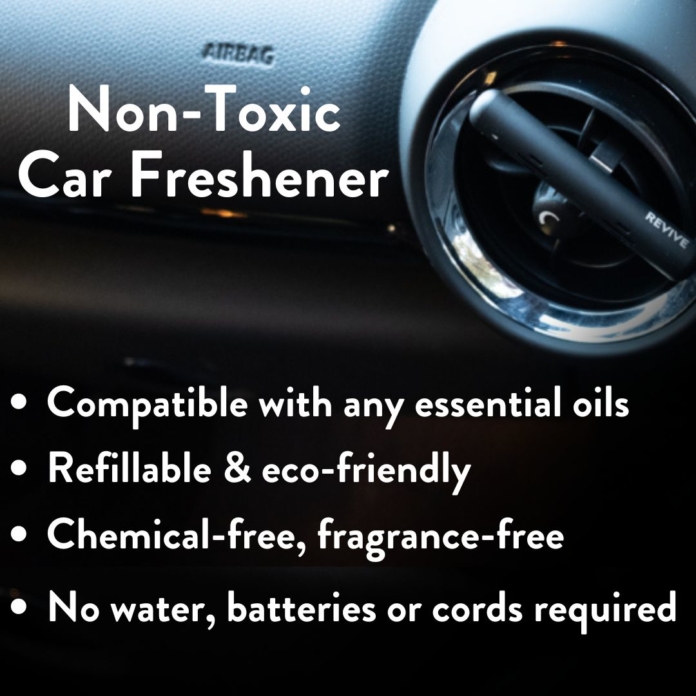 AIRBAG

Non-Toxic
Car Freshener

REVIVE

• Compatible with any essential oils
• Refillable & eco-friendly
• Chemical-free, fragrance-free
• No water, batteries or cords required