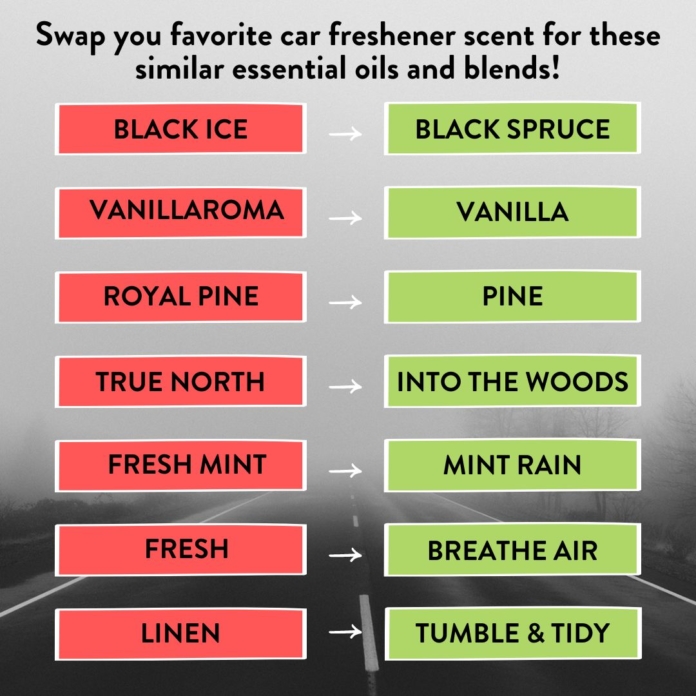 Swap you favorite car freshener scent for these similar essential oils and blends!

BLACK ICE → BLACK SPRUCE

VANILLAROMA → VANILLA

ROYAL PINE → PINE

TRUE NORTH → INTO THE WOODS

FRESH MINT → MINT RAIN

FRESH → BREATHE AIR

LINEN → TUMBLE & TIDY