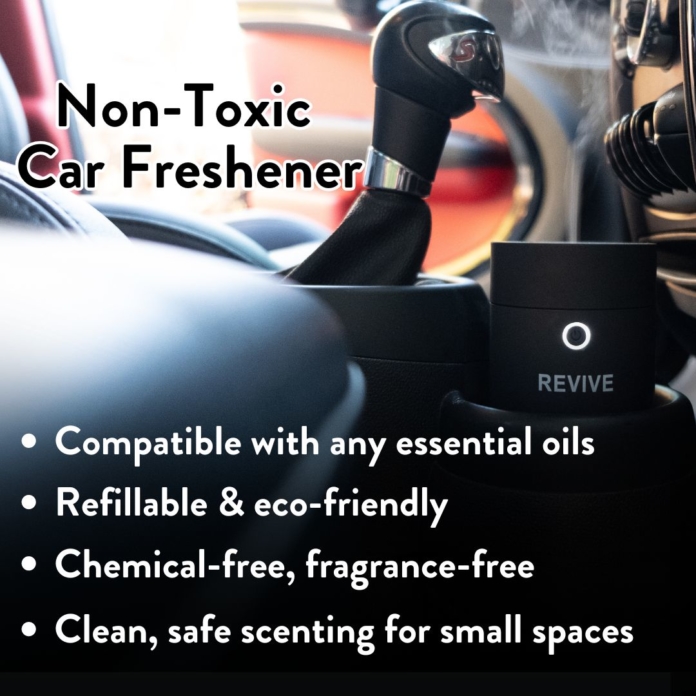 Non-Toxic
Car Freshener

REVIVE

• Compatible with any essential oils
• Refillable & eco-friendly
• Chemical-free, fragrance-free
• Clean, safe scenting for small spaces