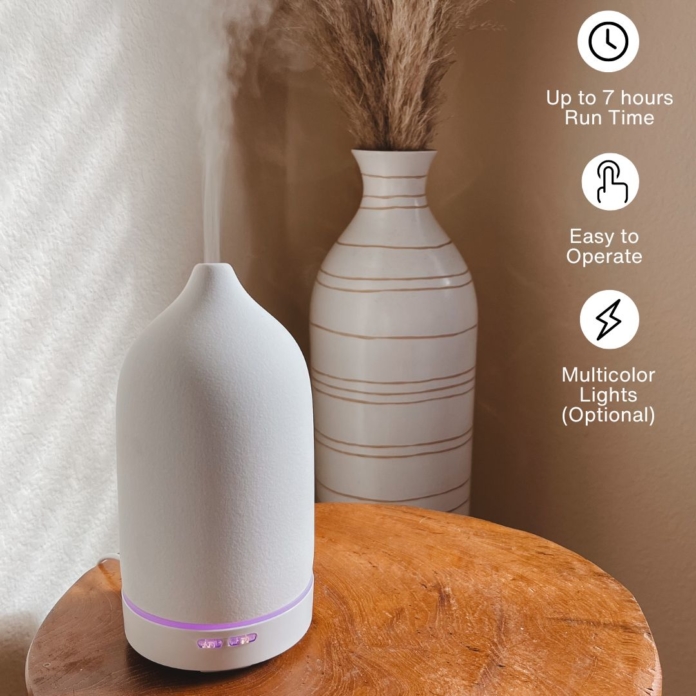 Up to 7 hours
Run Time

Easy to
Operate

Multicolor
Lights
(Optional)