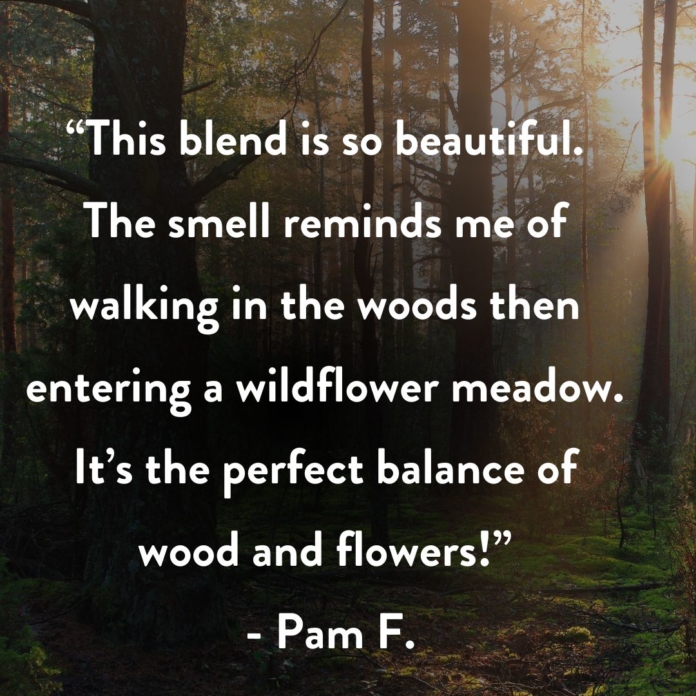 “This blend is so beautiful. The smell reminds me of walking in the woods then entering a wildflower meadow. It’s the perfect balance of wood and flowers!”

- Pam F.